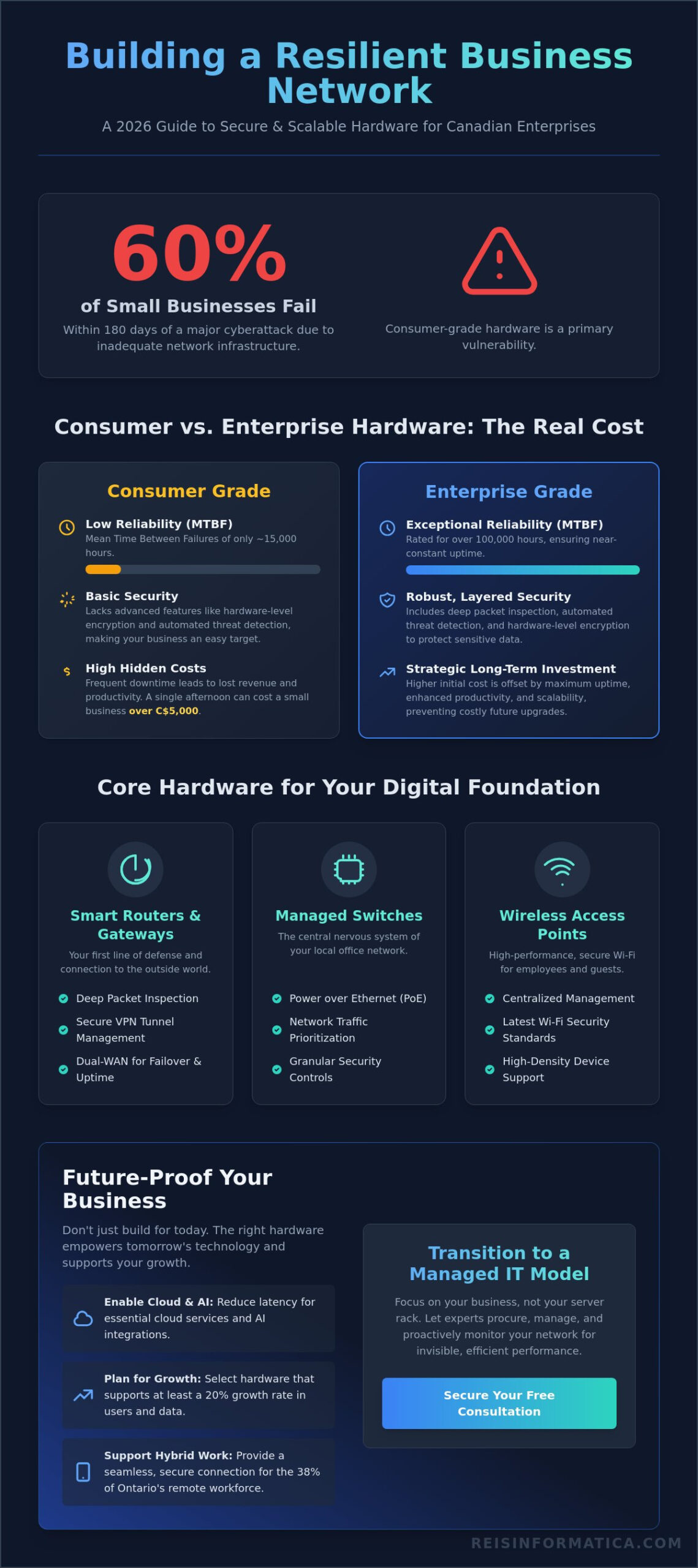 Building a Resilient Business Network

A 2026 Guide to Secure & Scalable Hardware for Canadian Enterprises

60%

of Small Businesses Fail

Within 180 days of a major cyberattack due to inadequate network infrastructure.

Consumer-grade hardware is a primary vulnerability.

Consumer vs. Enterprise Hardware: The Real Cost

Consumer Grade

Low Reliability (MTBF)
Mean Time Between Failures of only ~15,000 hours.

Basic Security
Lacks advanced features like hardware-level encryption and automated threat detection, making your business an easy target.

High Hidden Costs
Frequent downtime leads to lost revenue and productivity. A single afternoon can cost a small business over C$5,000.

Enterprise Grade

Exceptional Reliability (MTBF)
Rated for over 100,000 hours, ensuring near-constant uptime.

Robust, Layered Security
Includes deep packet inspection, automated threat detection, and hardware-level encryption to protect sensitive data.

Strategic Long-Term Investment
Higher initial cost is offset by maximum uptime, enhanced productivity, and scalability, preventing costly future upgrades.

Core Hardware for Your Digital Foundation

Smart Routers & Gateways
Your first line of defense and connection to the outside world.
Deep Packet Inspection
Secure VPN Tunnel Management
Dual-WAN for Failover & Uptime

Managed Switches
The central nervous system of your local office network.
Power over Ethernet (PoE)
Network Traffic Prioritization
Granular Security Controls

Wireless Access Points
High-performance, secure Wi-Fi for employees and guests.
Centralized Management
Latest Wi-Fi Security Standards
High-Density Device Support

Future-Proof Your Business

Don't just build for today. The right hardware empowers tomorrow's technology and supports your growth.

Enable Cloud & AI: Reduce latency for essential cloud services and AI integrations.

Plan for Growth: Select hardware that supports at least a 20% growth rate in users and data.

Support Hybrid Work: Provide a seamless, secure connection for the 38% of Ontario's remote workforce.

Transition to a Managed IT Model

Focus on your business, not your server rack. Let experts procure, manage, and proactively monitor your network for invisible, efficient performance.

Secure Your Free Consultation

REISINFORMATICA.COM